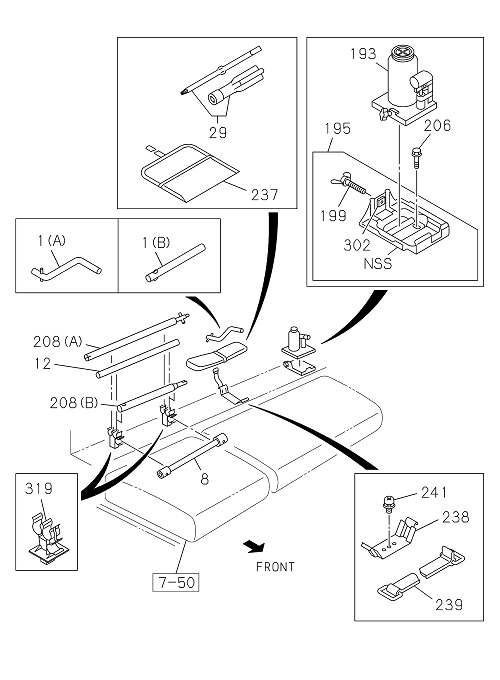 29
237
193
195
206
199
302
NSS
1 (A)
1 (B)
208 (A)
12
208 (B)
8
319
7-50
FRONT
241
238
239